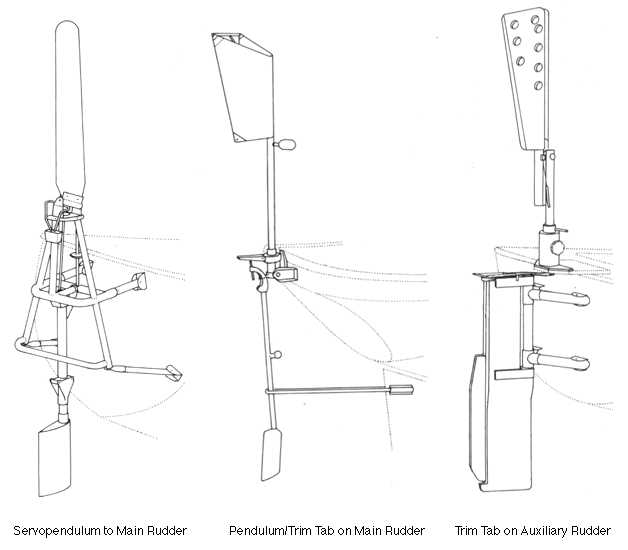 Servopendulum to Main Rudder

Pendulum/Trim Tab on Main Rudder

Trim Tab on Auxiliary Rudder